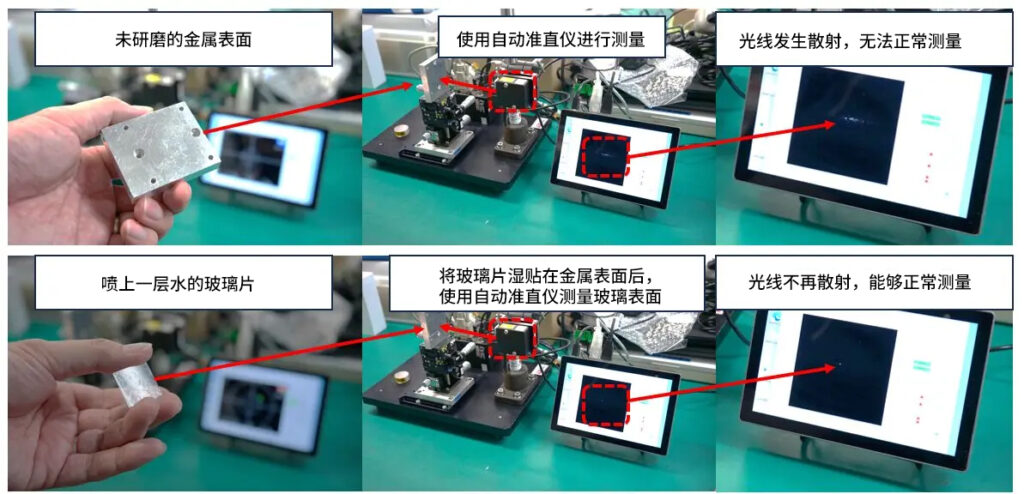 未研磨的金属表面

使用自动准直仪进行测量

光线发生散射，无法正常测量

喷上一层水的玻璃片

将玻璃片湿贴在金属表面后，使用自动准直仪测量玻璃表面

光线不再散射，能够正常测量